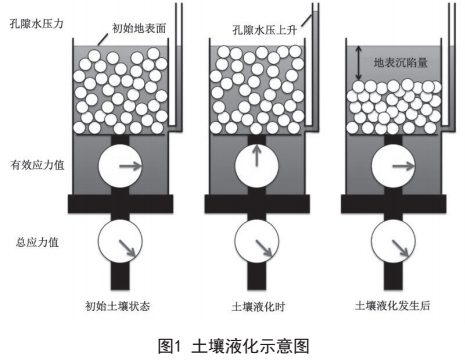 孔隙水压力

初始地表面

孔隙水压上升

地表沉陷量

有效应力值

总应力值

初始土壤状态

土壤液化时

土壤液化发生后

图1 土壤液化示意图